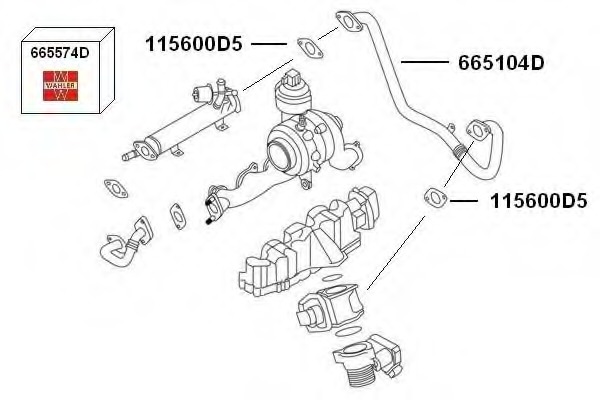 665574D

WAHLER

115600D5

665104D

115600D5