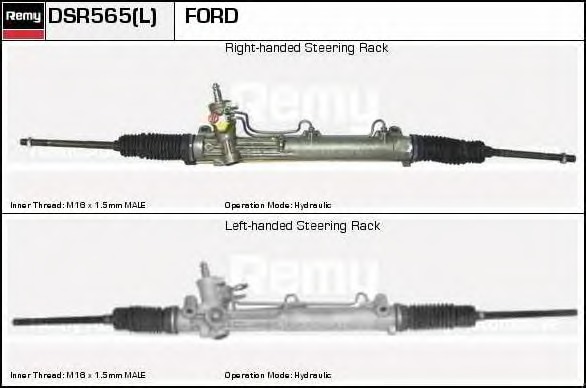 Remy DSR565(L) FORD

Right-handed Steering Rack

Remy

Inner Thread: M18 x 1.5mm MALE

Operation Mode: Hydraulic

Left-handed Steering Rack

Remy

Inner Thread: M18 x 1.5mm MALE

Operation Mode: Hydraulic